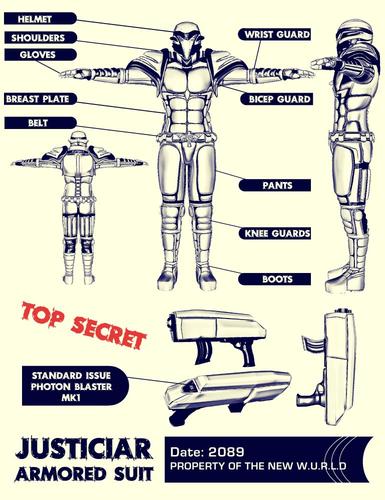 HELMET
SHOULDERS
GLOVES
BREAST PLATE
BELT
WRIST GUARD
BICEP GUARD
PANTS
KNEE GUARDS
BOOTS

TOP SECRET

STANDARD ISSUE PHOTON BLASTER MK1

JUSTICIAR ARMORED SUIT

Date: 2089
PROPERTY OF THE NEW W.U.R.L.D