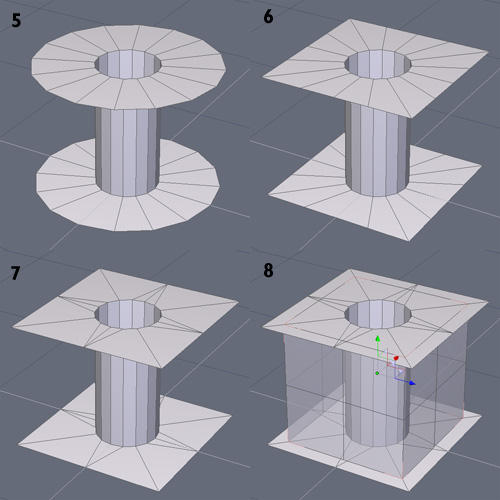 5

6

7

8