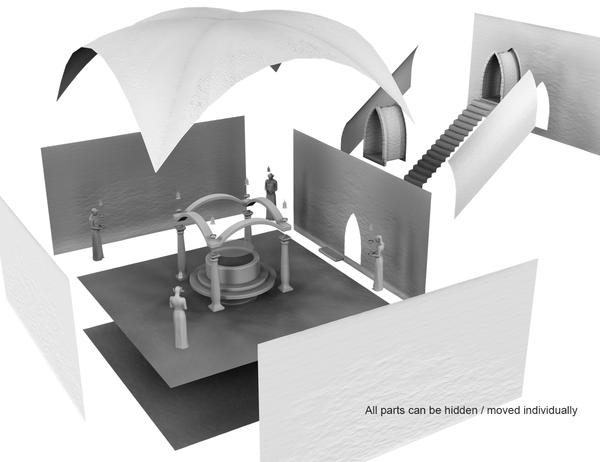 All parts can be hidden / moved individually