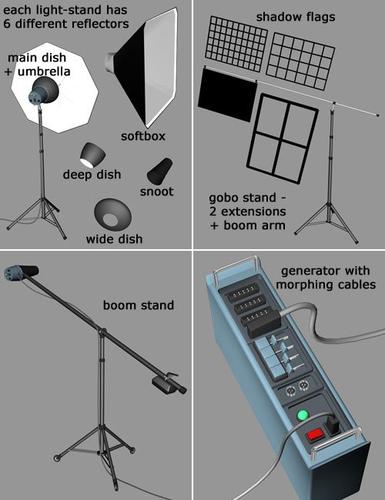 each light-stand has
6 different reflectors

main dish
+ umbrella

softbox

deep dish

snoot

wide dish

shadow flags

gobo stand -
2 extensions
+ boom arm

boom stand

generator with
morphing cables