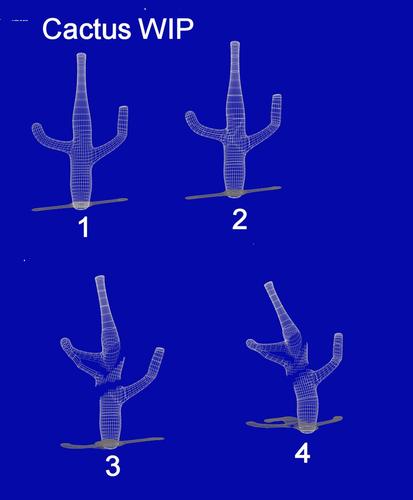 Cactus WIP

1

2

3

4