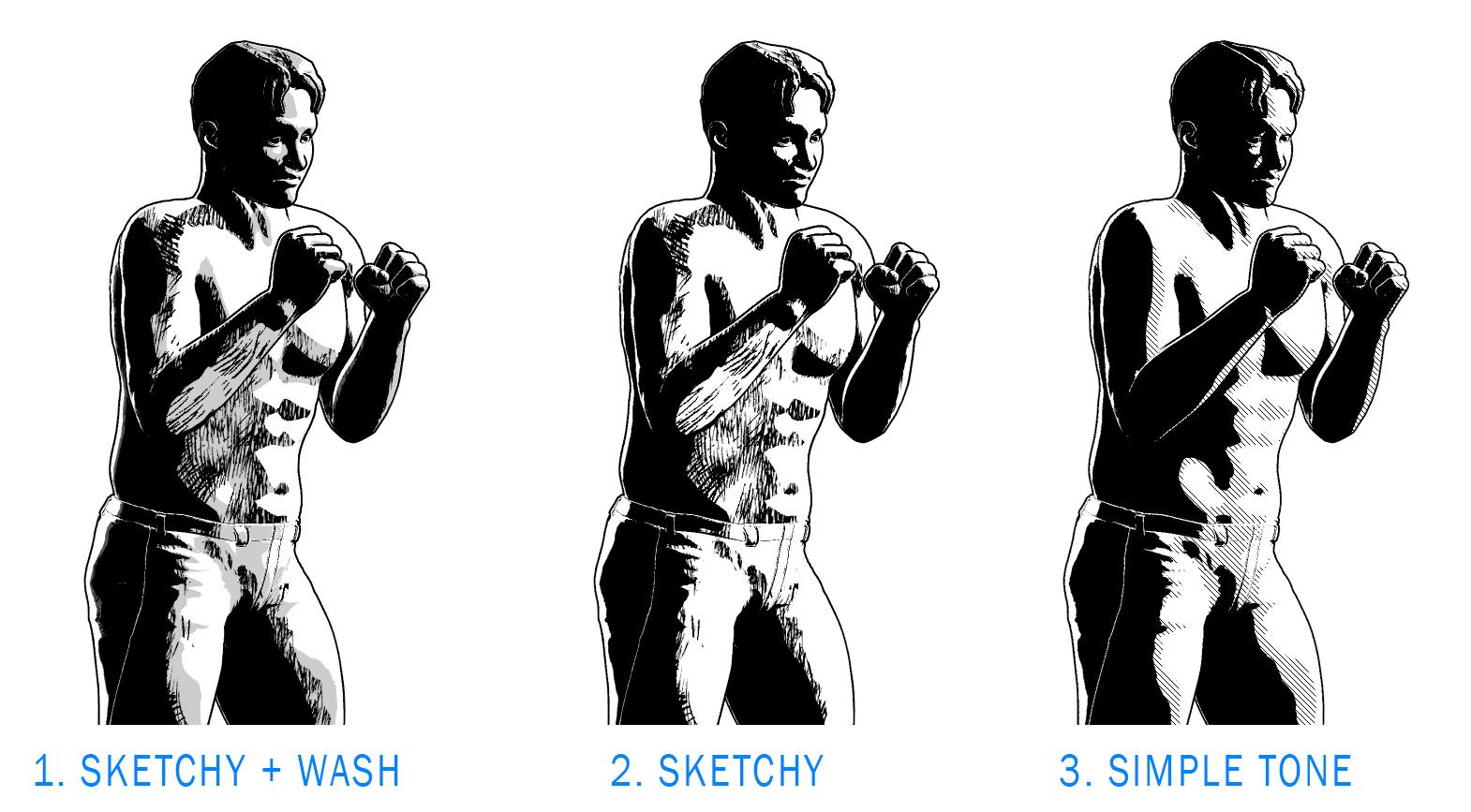 1. SKETCHY + WASH

2. SKETCHY

3. SIMPLE TONE