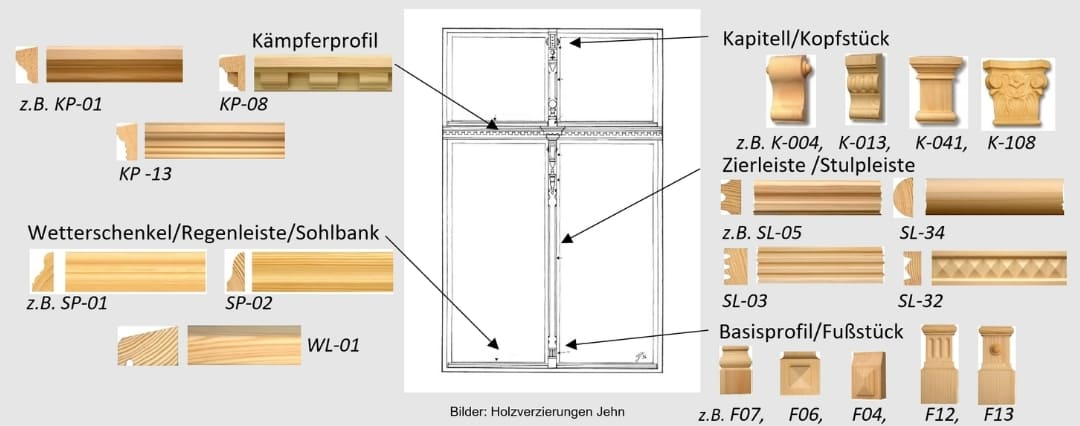 Kämpferprofil

z.B. KP-01

KP-08

KP -13

Wetterschenkel/Regenleiste/Sohlbank

z.B. SP-01

SP-02

WL-01

Bilder: Holzverzierungen Jehn

Kapitell/Kopfstück

z.B. K-004, K-013, K-041, K-108

Zierleiste /Stulpleiste

z.B. SL-05

SL-34

SL-03

SL-32

Basisprofil/Fußstück

z.B. F07, F06, F04, F12, F13